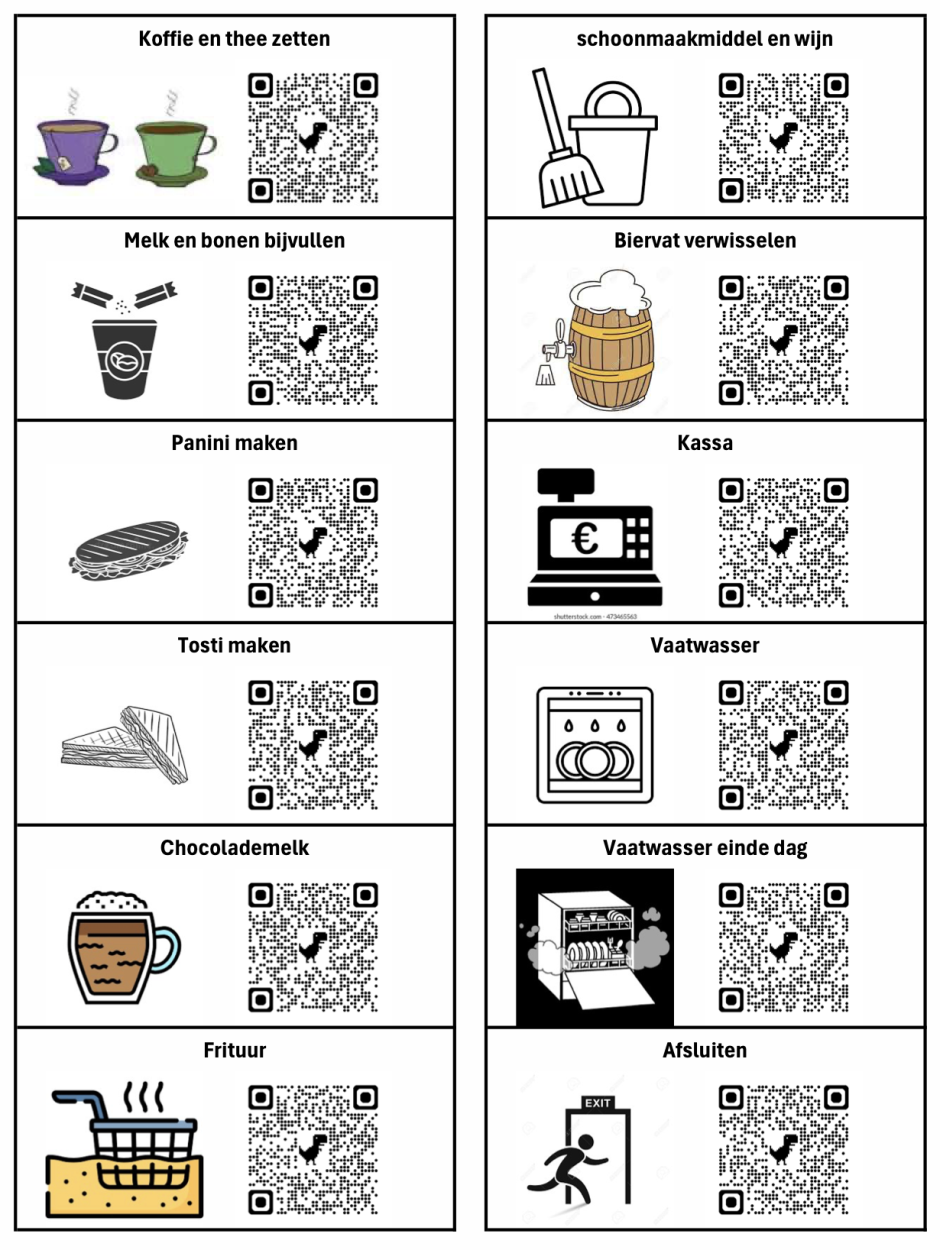 Koffie en thee zetten

Melk en bonen bijvullen

Panini maken

Tosti maken

Chocolademelk

Frituur

schoonmaakmiddel en wijn

Biervat verwisselen

Kassa

€

shutterstock.com · 473465563

Vaatwasser

Vaatwasser einde dag

Afsluiten

EXIT